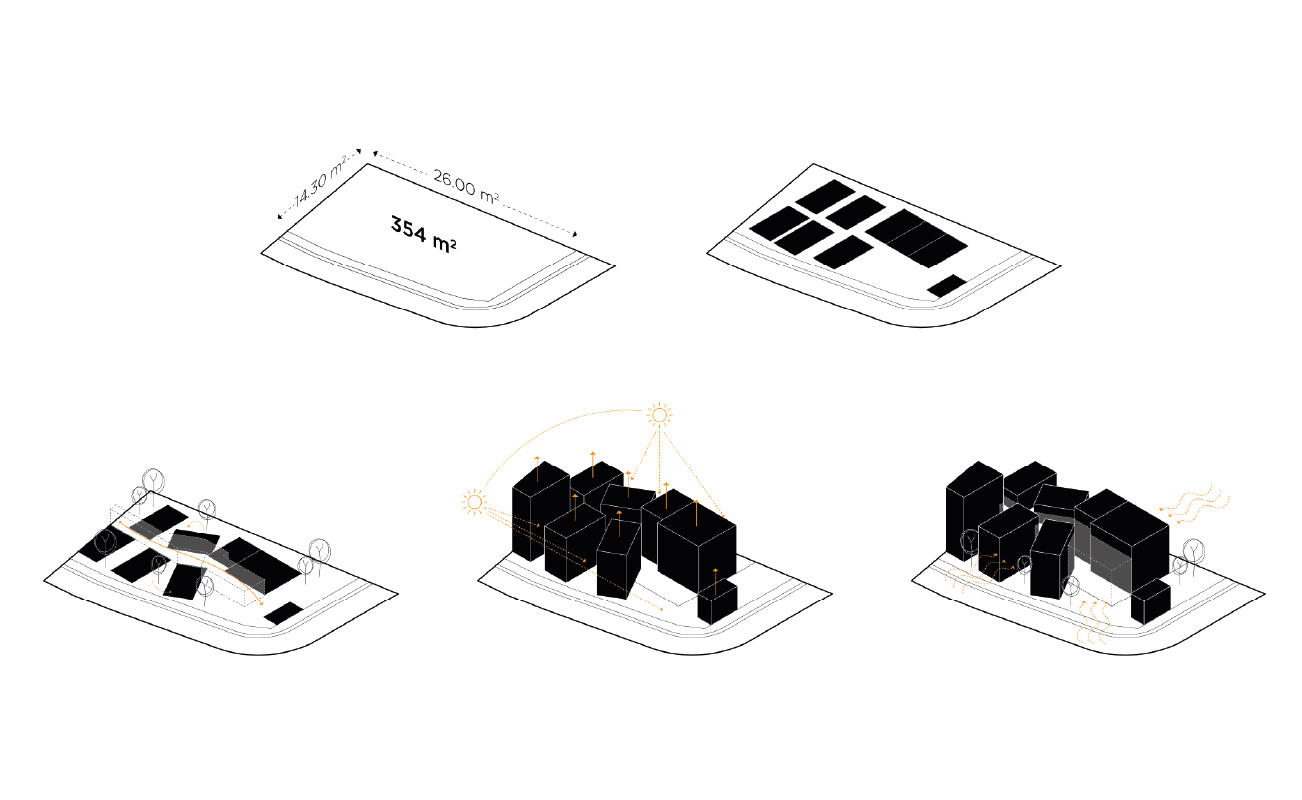 14.30 m²
26.00 m²
354 m²