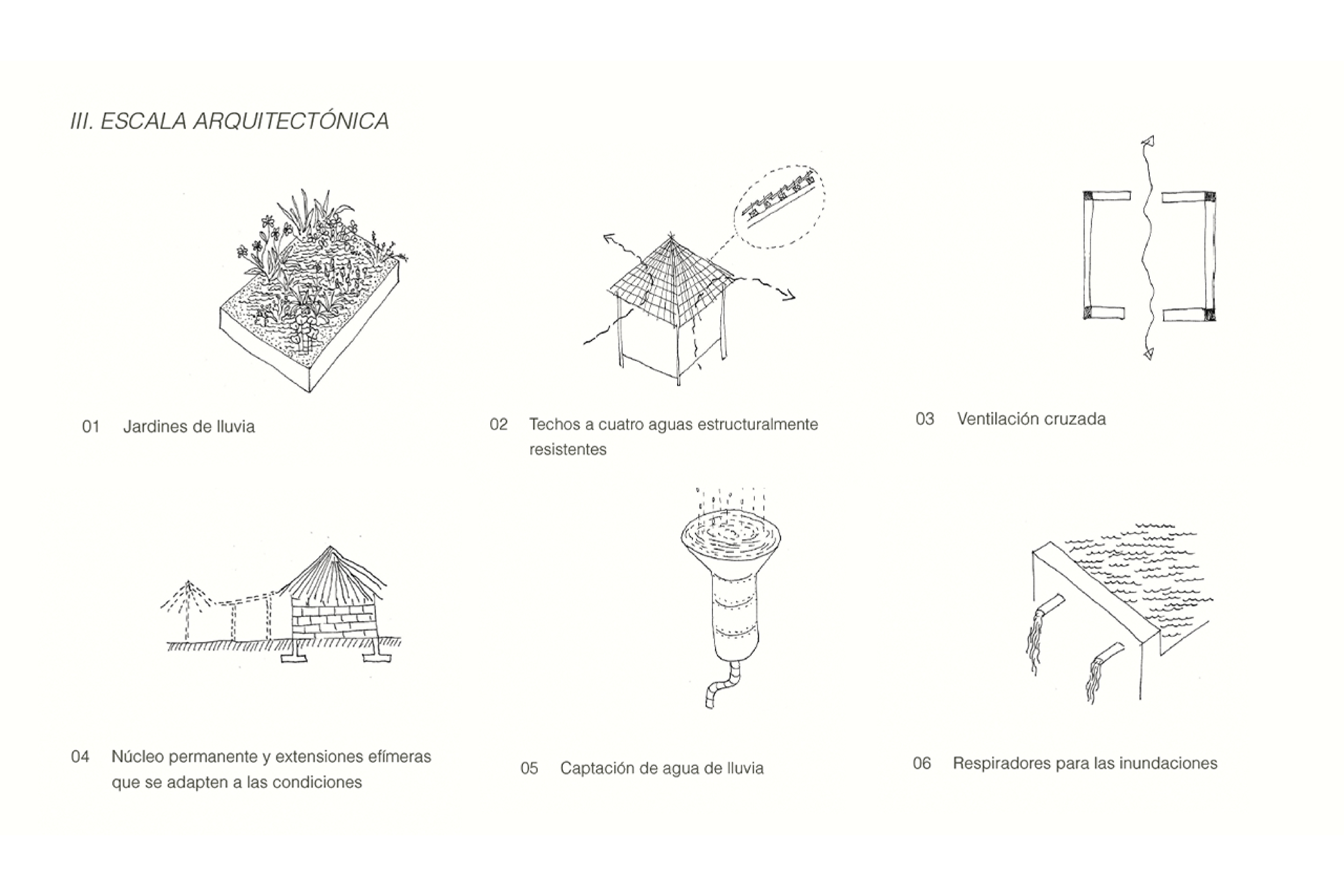 III. ESCALA ARQUITECTÓNICA

01 Jardines de lluvia

02 Techos a cuatro aguas estructuralmente resistentes

03 Ventilación cruzada

04 Núcleo permanente y extensiones efímeras que se adapten a las condiciones

05 Captación de agua de lluvia

06 Respiradores para las inundaciones