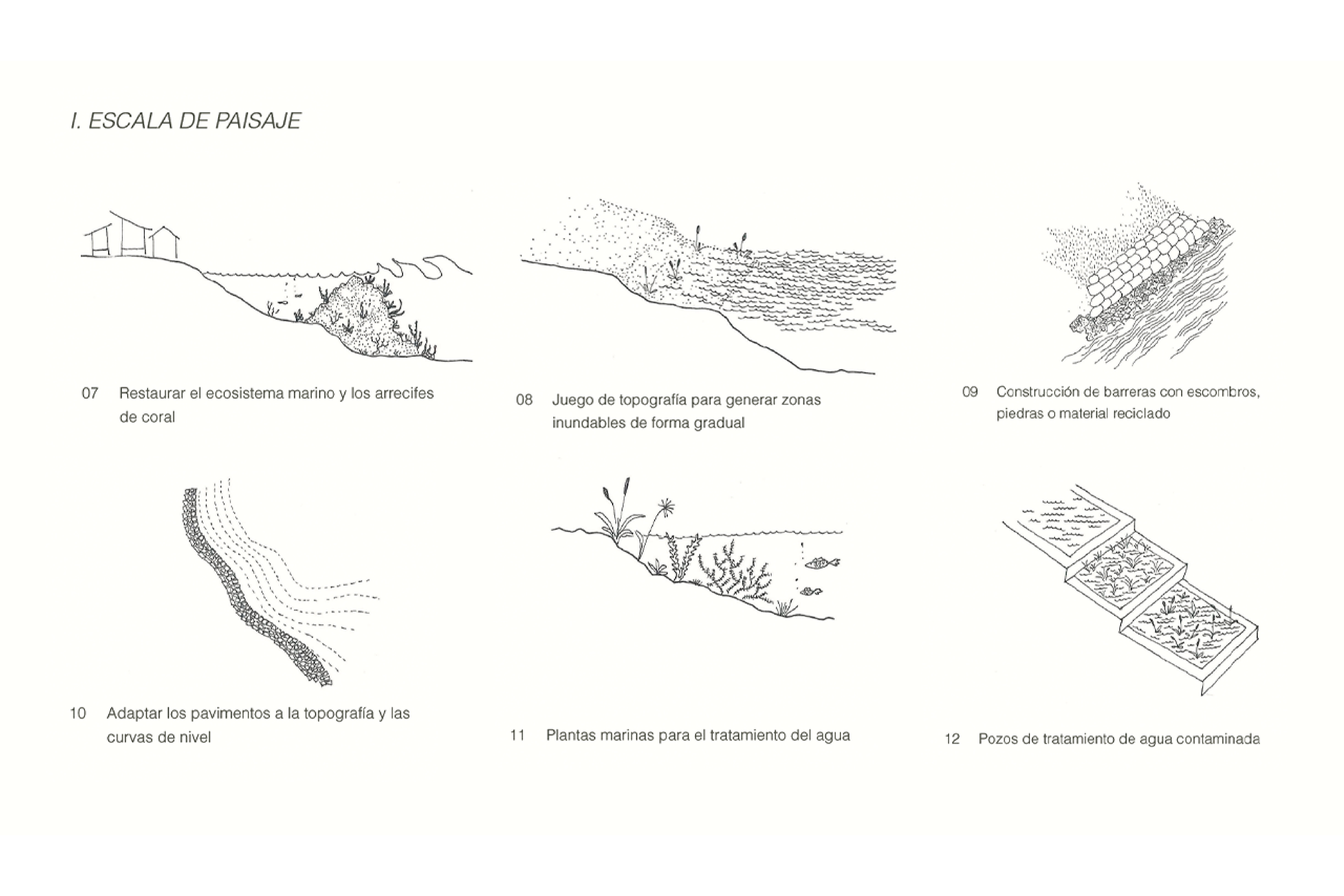 I. ESCALA DE PAISAJE

07 Restaurar el ecosistema marino y los arrecifes de coral

08 Juego de topografía para generar zonas inundables de forma gradual

09 Construcción de barreras con escombros, piedras o material reciclado

10 Adaptar los pavimentos a la topografía y las curvas de nivel

11 Plantas marinas para el tratamiento del agua

12 Pozos de tratamiento de agua contaminada