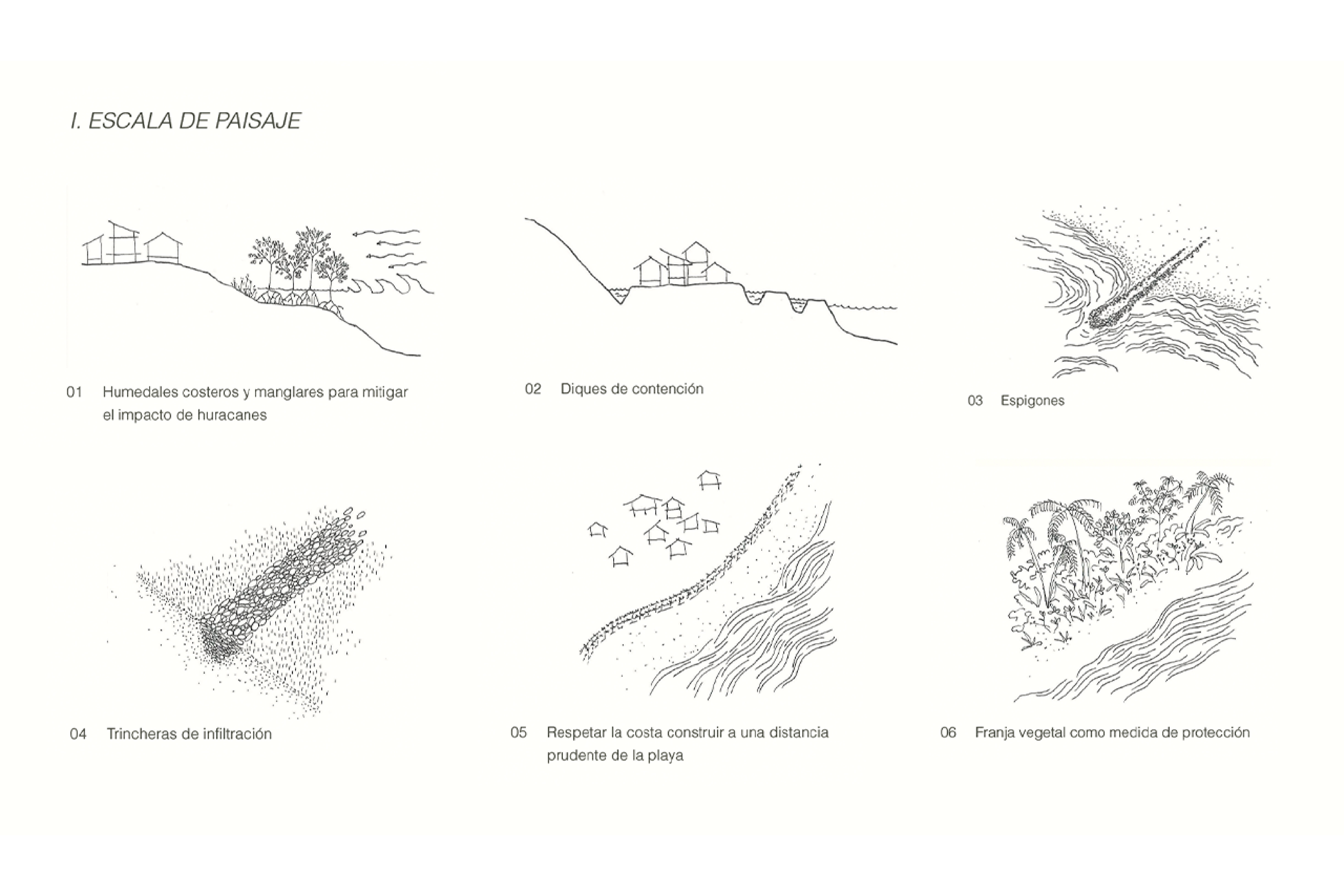 I. ESCALA DE PAISAJE

01 Humedales costeros y manglares para mitigar el impacto de huracanes

02 Diques de contención

03 Espigones

04 Trincheras de infiltración

05 Respetar la costa construir a una distancia prudente de la playa

06 Franja vegetal como medida de protección