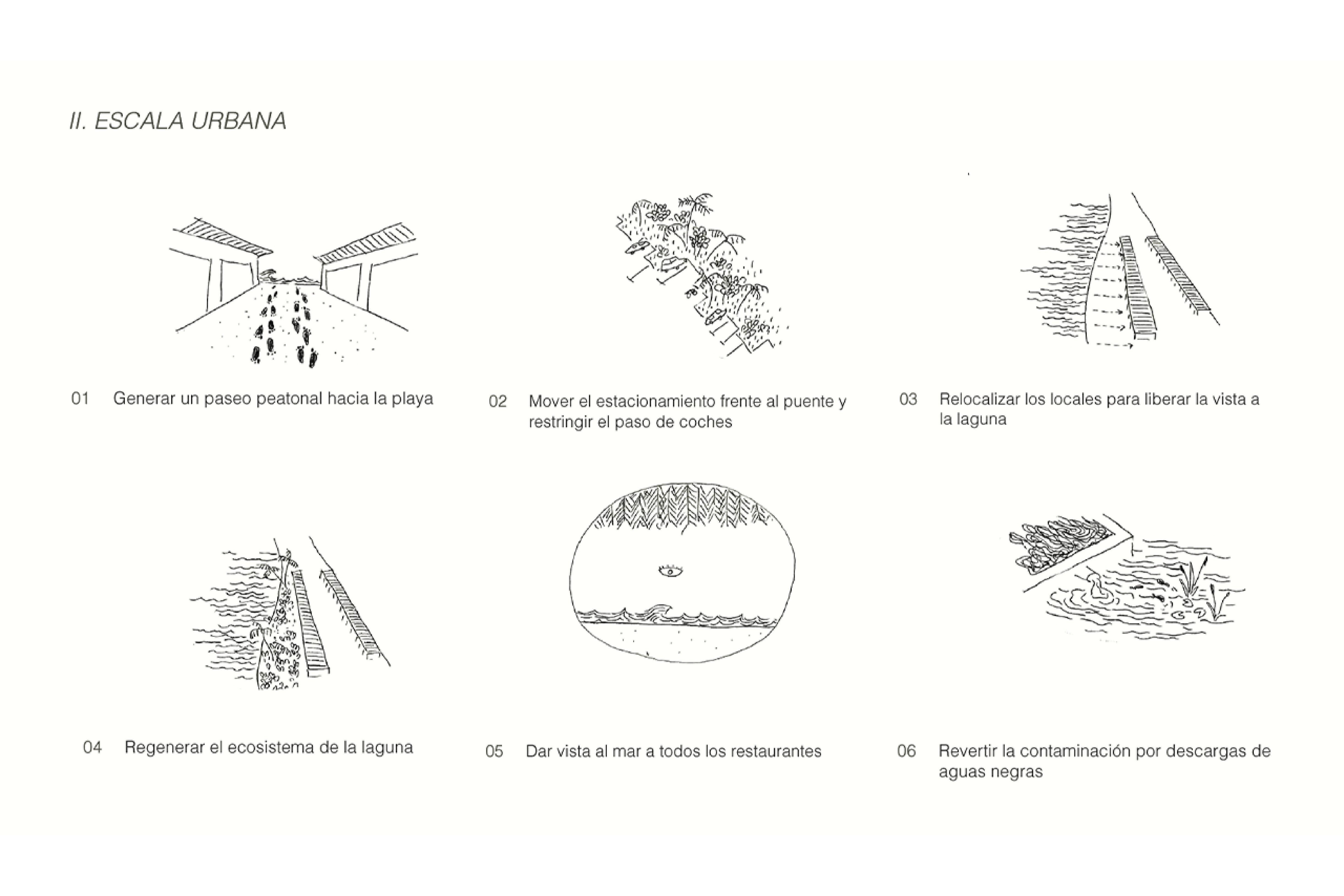 II. ESCALA URBANA

01 Generar un paseo peatonal hacia la playa

02 Mover el estacionamiento frente al puente y restringir el paso de coches

03 Relocalizar los locales para liberar la vista a la laguna

04 Regenerar el ecosistema de la laguna

05 Dar vista al mar a todos los restaurantes

06 Revertir la contaminación por descargas de aguas negras